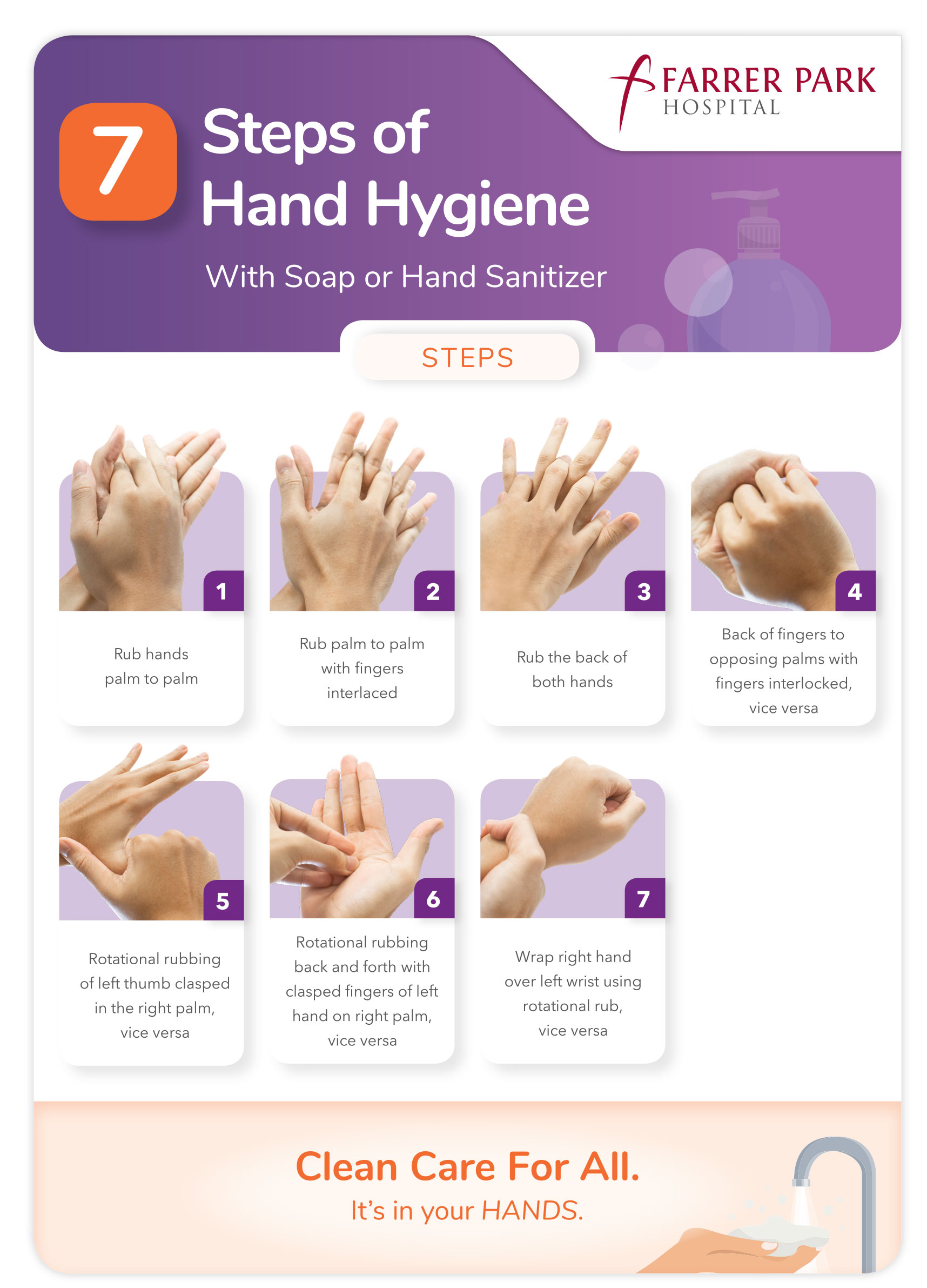 FARRER PARK HOSPITAL

7 Steps of Hand Hygiene

With Soap or Hand Sanitizer

STEPS

1

Rub hands palm to palm

2

Rub palm to palm with fingers interlaced

3

Rub the back of both hands

4

Back of fingers to opposing palms with fingers interlocked, vice versa

5

Rotational rubbing of left thumb clasped in the right palm, vice versa

6

Rotational rubbing back and forth with clasped fingers of left hand on right palm, vice versa

7

Wrap right hand over left wrist using rotational rub, vice versa

Clean Care For All.

It's in your HANDS.